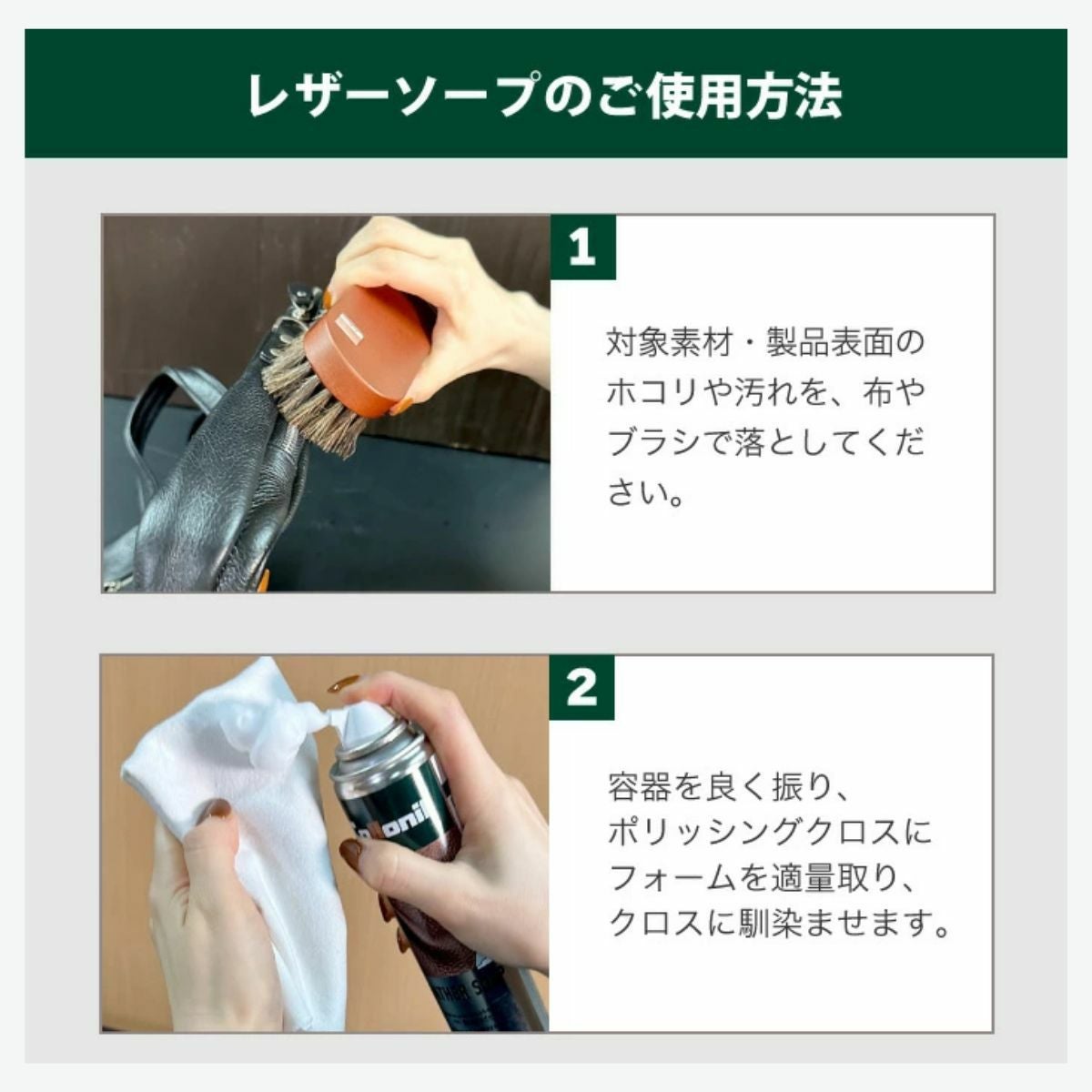 レザーソープのご使用方法

1

対象素材・製品表面のホコリや汚れを、布やブラシで落としてください。

2

容器を良く振り、ポリッシングクロスにフォームを適量取り、クロスに馴染ませます。